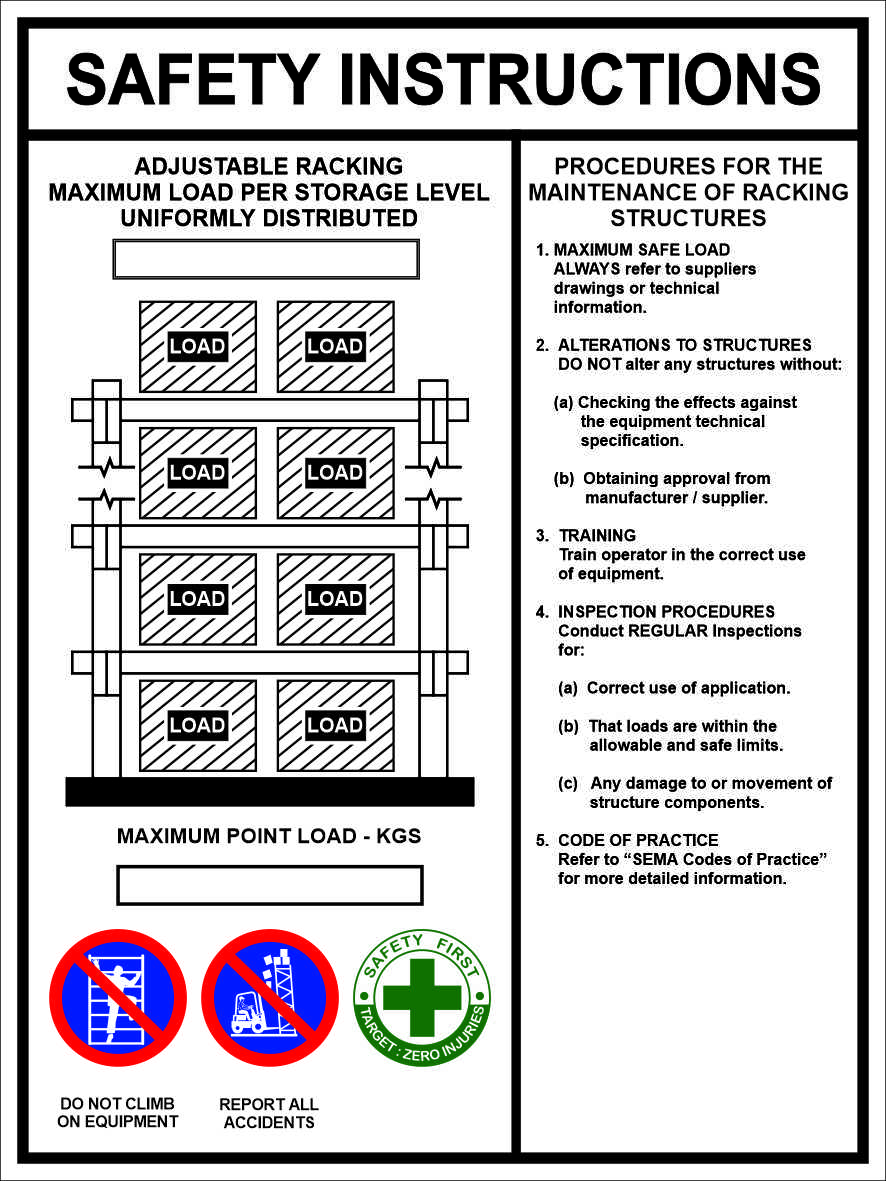 SAFETY INSTRUCTIONS

ADJUSTABLE RACKING
MAXIMUM LOAD PER STORAGE LEVEL
UNIFORMLY DISTRIBUTED

LOAD LOAD
LOAD LOAD
LOAD LOAD
LOAD LOAD

MAXIMUM POINT LOAD - KGS

SAFETY FIRST
TARGET : ZERO INJURIES

DO NOT CLIMB ON EQUIPMENT

REPORT ALL ACCIDENTS

PROCEDURES FOR THE MAINTENANCE OF RACKING STRUCTURES

1. MAXIMUM SAFE LOAD
ALWAYS refer to suppliers drawings or technical information.

2. ALTERATIONS TO STRUCTURES
DO NOT alter any structures without:

(a) Checking the effects against the equipment technical specification.

(b) Obtaining approval from manufacturer / supplier.

3. TRAINING
Train operator in the correct use of equipment.

4. INSPECTION PROCEDURES
Conduct REGULAR Inspections for:

(a) Correct use of application.

(b) That loads are within the allowable and safe limits.

(c) Any damage to or movement of structure components.

5. CODE OF PRACTICE
Refer to “SEMA Codes of Practice” for more detailed information.